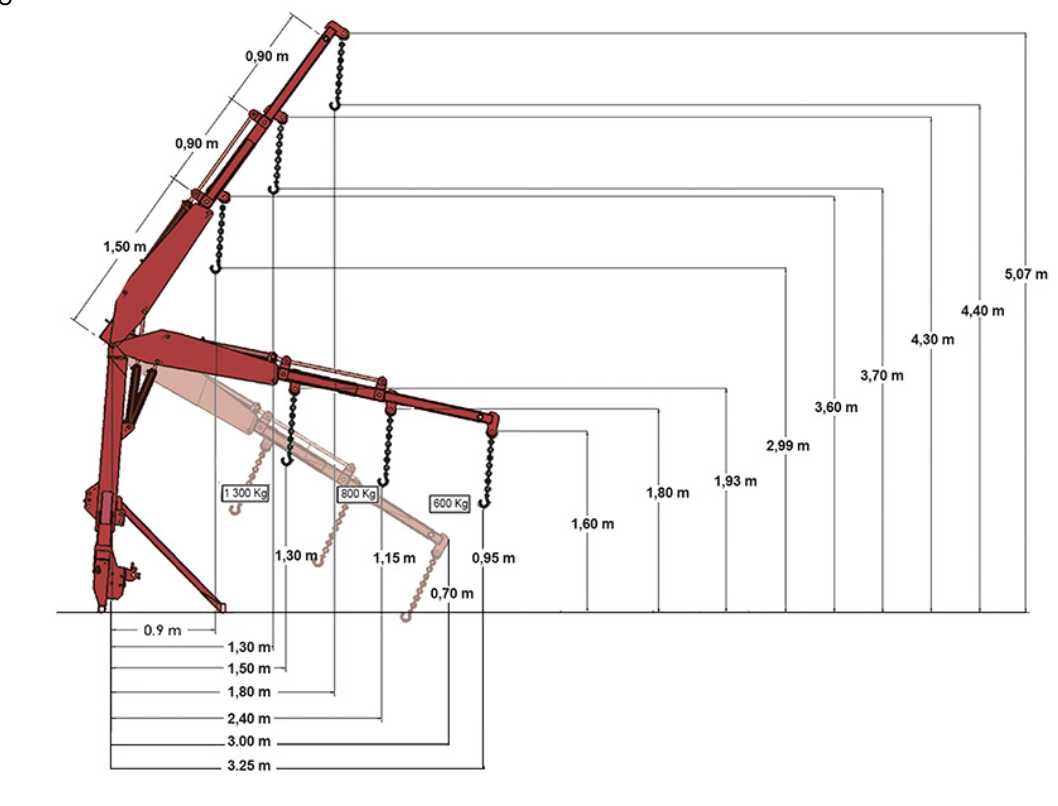 0,90 m
0,90 m
1,50 m
5,07 m
4,40 m
4,30 m
3,70 m
3,60 m
2,99 m
1,93 m
1,80 m
1,60 m
1 300 Kg
800 Kg
600 Kg
1,30 m
1,15 m
0,95 m
0,70 m
0.9 m
1,30 m
1,50 m
1,80 m
2,40 m
3.00 m
3.25 m